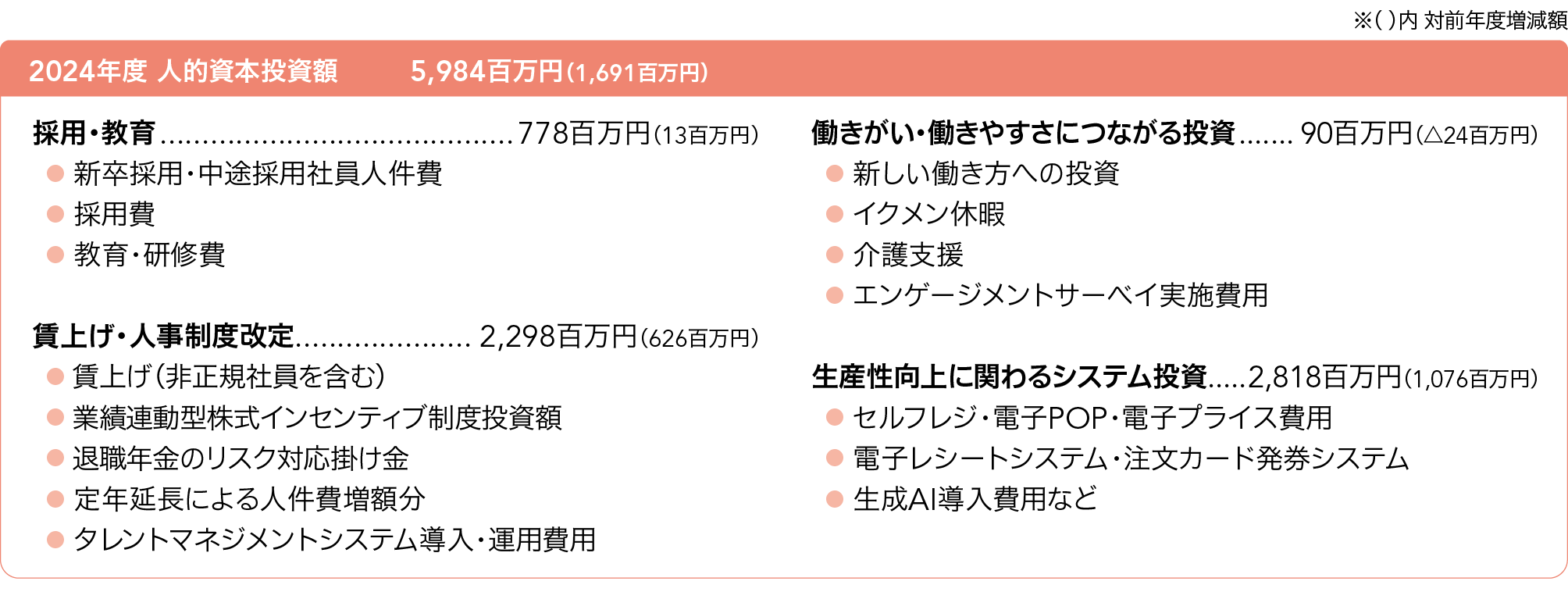 ※( )内 対前年度増減額

2024年度 人的資本投資額 5,984百万円(1,691百万円)

採用・教育 778百万円(13百万円)
• 新卒採用・中途採用社員人件費
• 採用費
• 教育・研修費

賃上げ・人事制度改定 2,298百万円(626百万円)
• 賃上げ(非正規社員を含む)
• 業績連動型株式インセンティブ制度投資額
• 退職年金のリスク対応掛け金
• 定年延長による人件費増額分
• タレントマネジメントシステム導入・運用費用

働きがい・働きやすさにつながる投資 90百万円(△24百万円)
• 新しい働き方への投資
• イクメン休暇
• 介護支援
• エンゲージメントサーベイ実施費用

生産性向上に関わるシステム投資 2,818百万円(1,076百万円)
• セルフレジ・電子POP・電子プライス費用
• 電子レシートシステム・注文カード発券システム
• 生成AI導入費用など